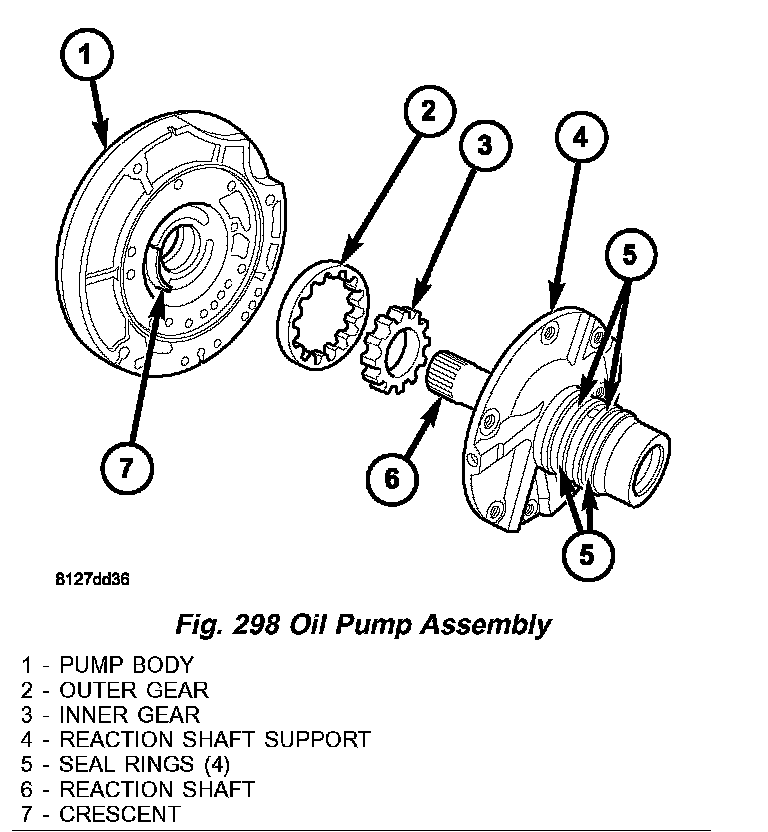 1
2
3
4
5
7
6
5

8127dd36

Fig. 298 Oil Pump Assembly

1 - PUMP BODY
2 - OUTER GEAR
3 - INNER GEAR
4 - REACTION SHAFT SUPPORT
5 - SEAL RINGS (4)
6 - REACTION SHAFT
7 - CRESCENT