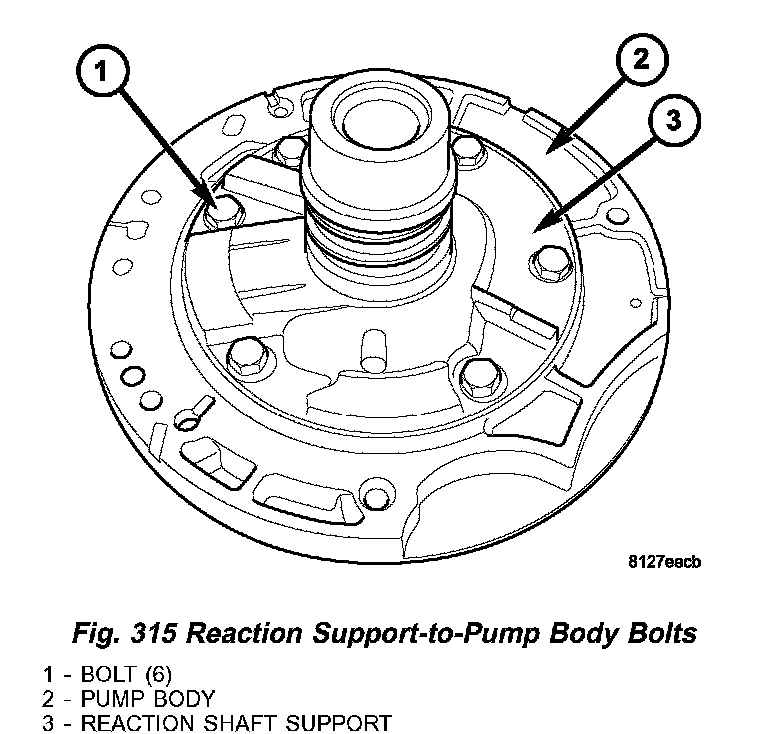 1
2
3
8127eacb

Fig. 315 Reaction Support-to-Pump Body Bolts

1 - BOLT (6)
2 - PUMP BODY
3 - REACTION SHAFT SUPPORT