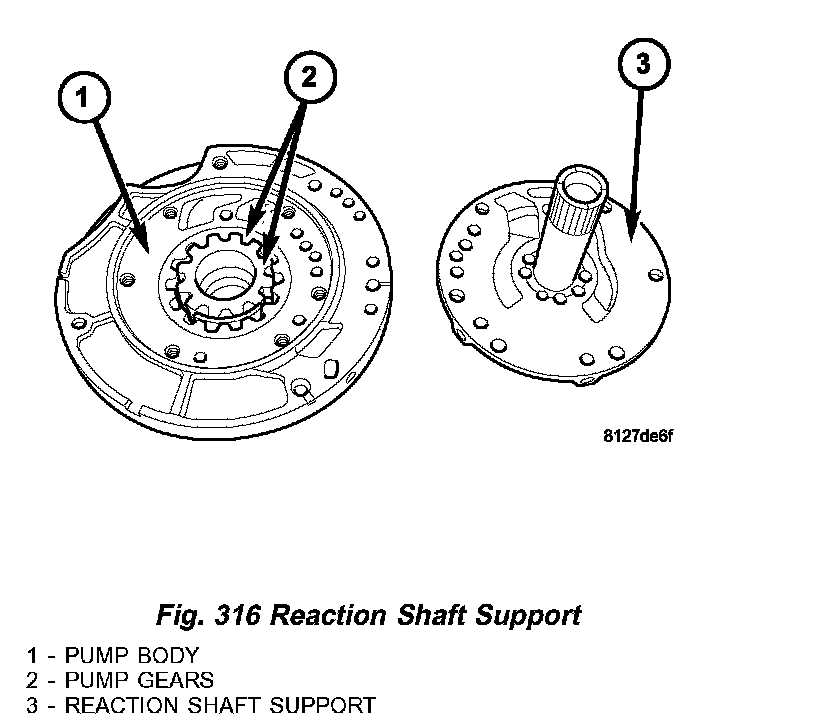 1
2
3
8127de6f

Fig. 316 Reaction Shaft Support

1 - PUMP BODY
2 - PUMP GEARS
3 - REACTION SHAFT SUPPORT