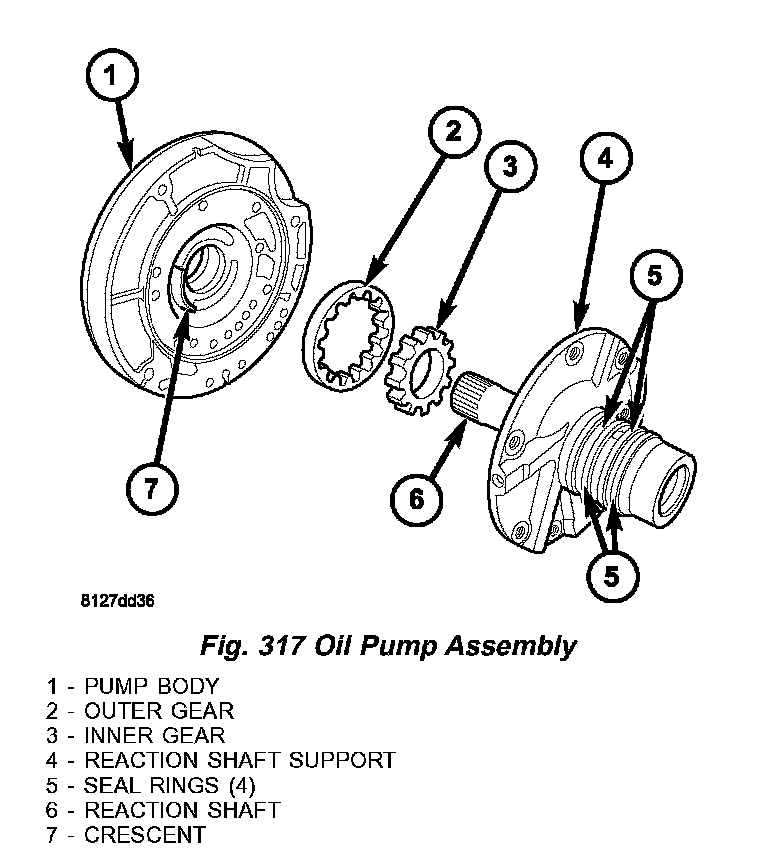 1

2

3

4

5

7

6

5

8127dd36

Fig. 317 Oil Pump Assembly

1 - PUMP BODY
2 - OUTER GEAR
3 - INNER GEAR
4 - REACTION SHAFT SUPPORT
5 - SEAL RINGS (4)
6 - REACTION SHAFT
7 - CRESCENT