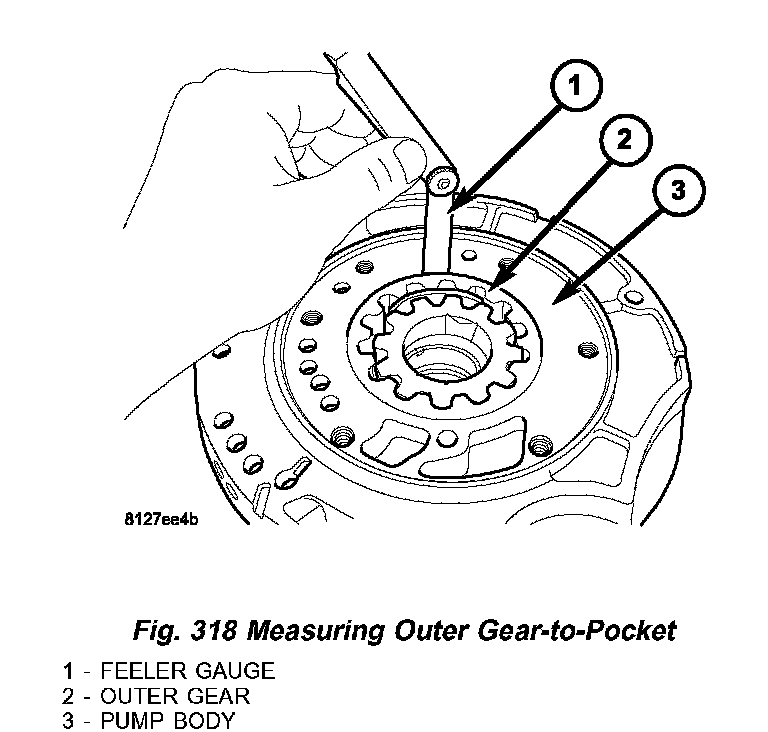 1
2
3
8127ee4b

Fig. 318 Measuring Outer Gear-to-Pocket

1 - FEELER GAUGE
2 - OUTER GEAR
3 - PUMP BODY