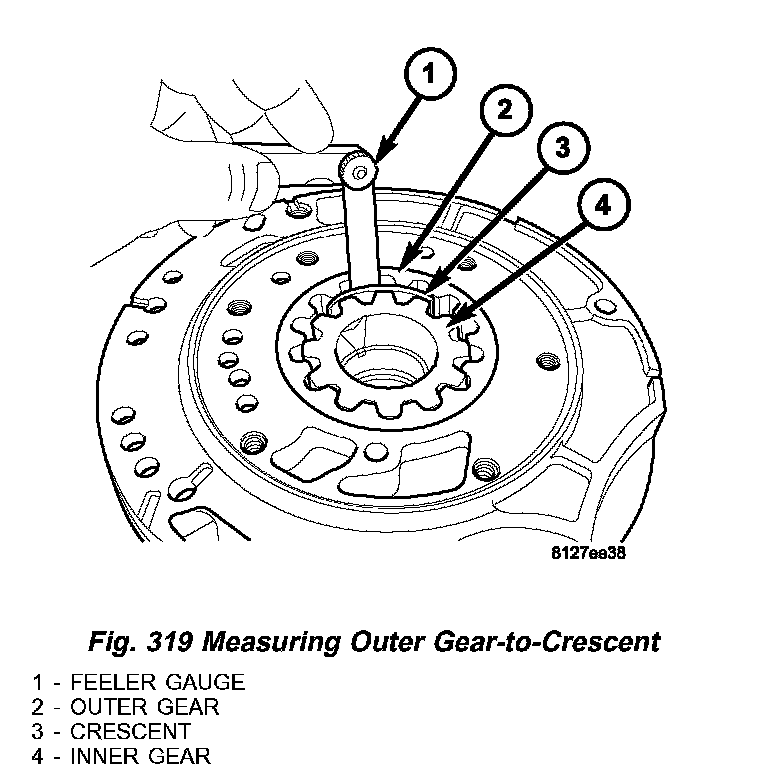 1
2
3
4

8127ee38

Fig. 319 Measuring Outer Gear-to-Crescent

1 - FEELER GAUGE
2 - OUTER GEAR
3 - CRESCENT
4 - INNER GEAR