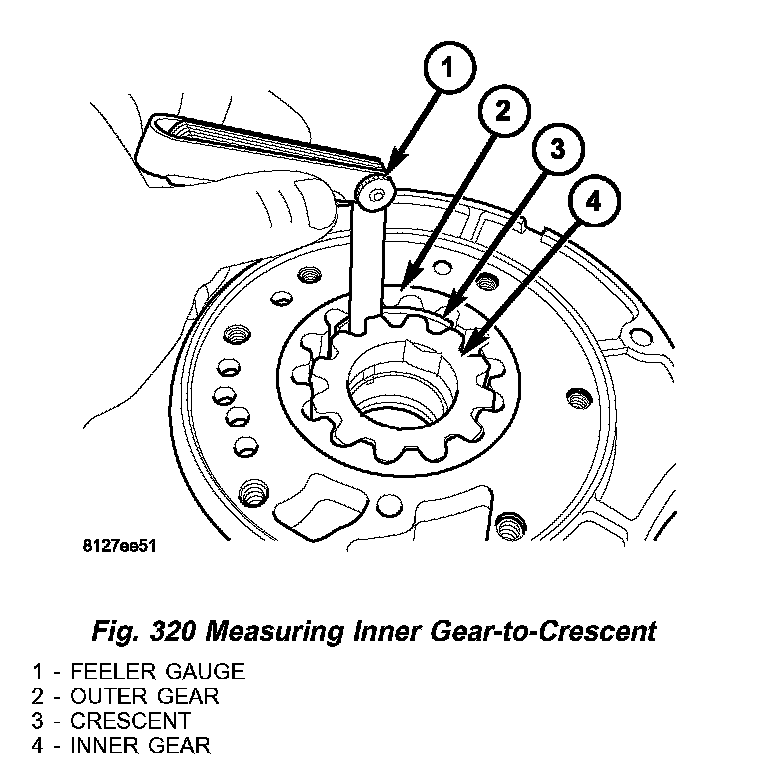 1
2
3
4

8127ee51

Fig. 320 Measuring Inner Gear-to-Crescent

1 - FEELER GAUGE
2 - OUTER GEAR
3 - CRESCENT
4 - INNER GEAR