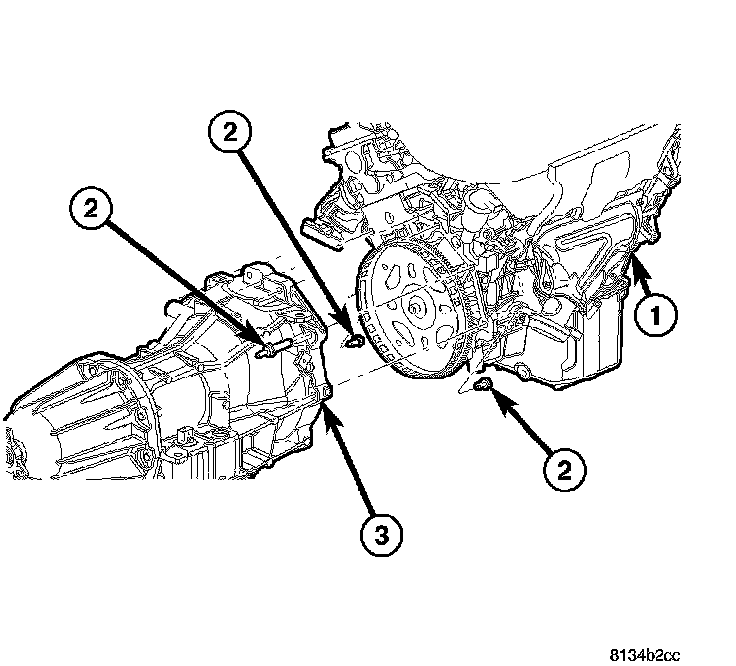 2
2
1
2
3
8134b2cc