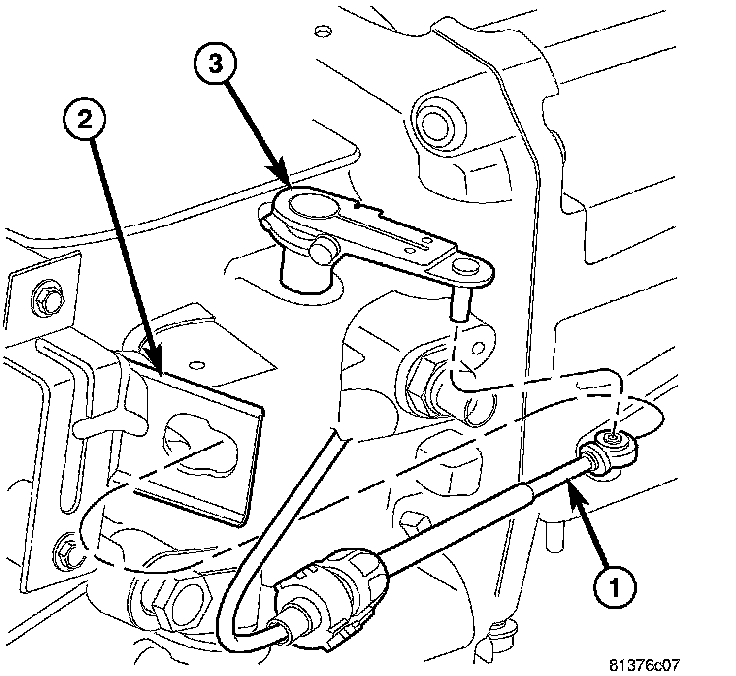 3
2
1
81376c07