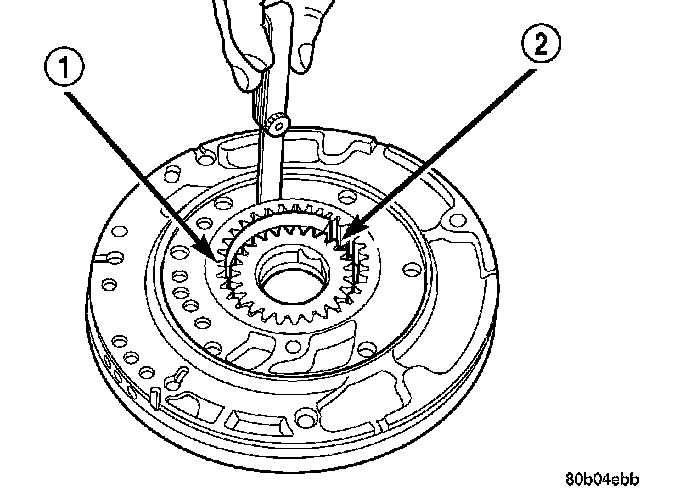 1

2

80b04ebb