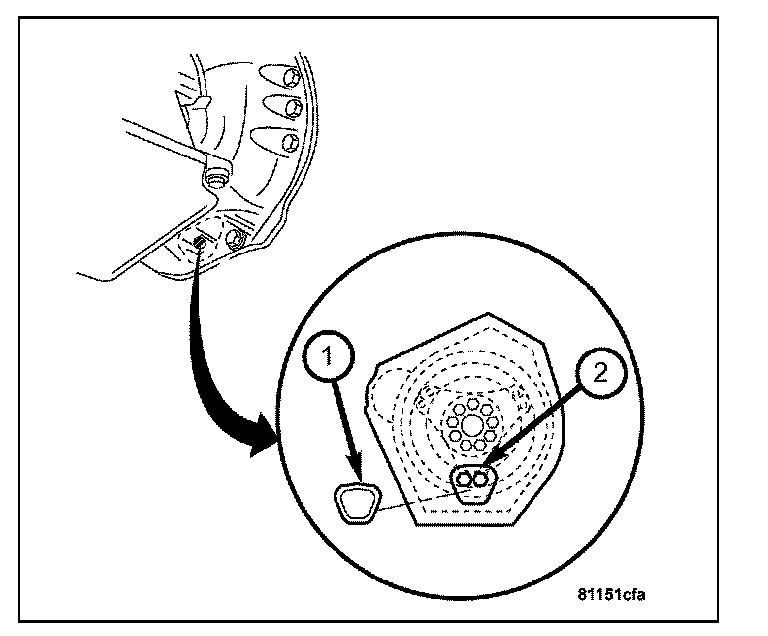 1
2
81151cfa