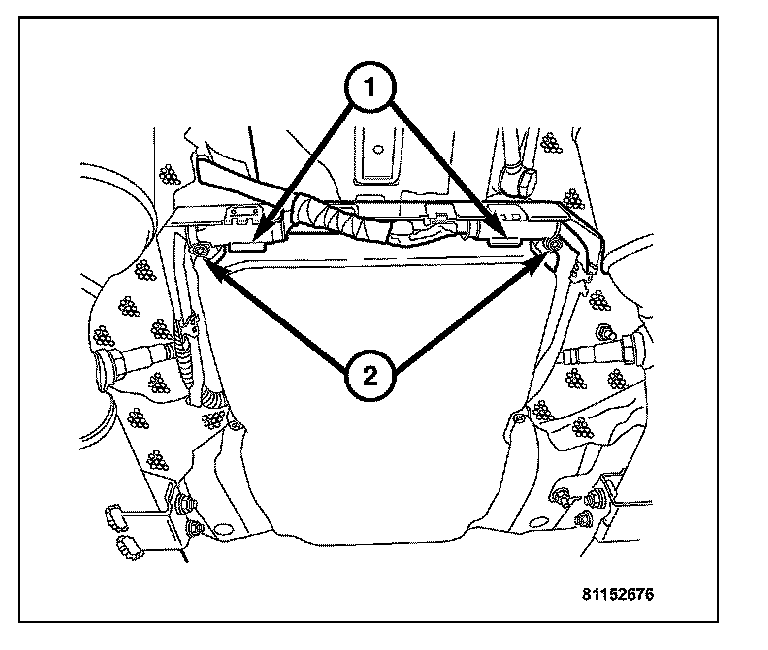 1

2

81152676