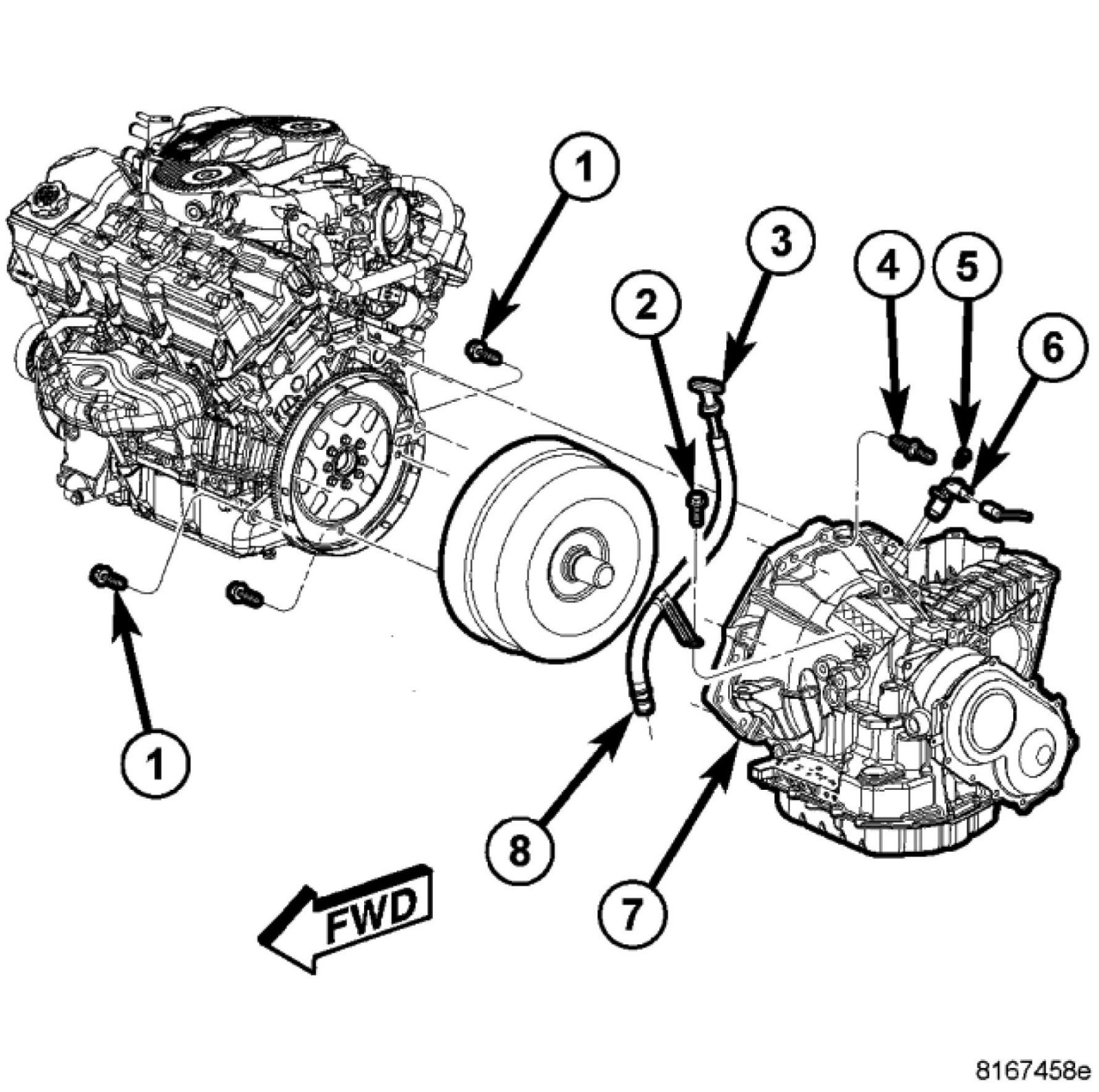 1
3
4
5
2
6
1
8
7
FWD
8167458e