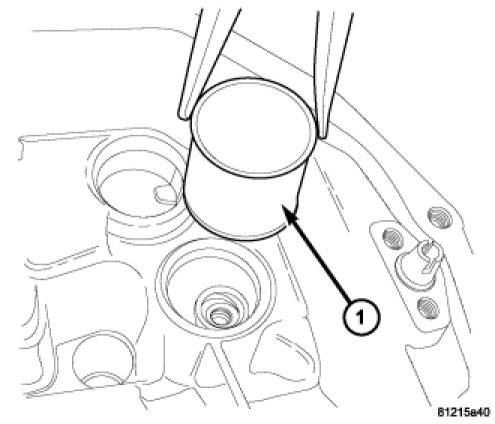 1

81215a40