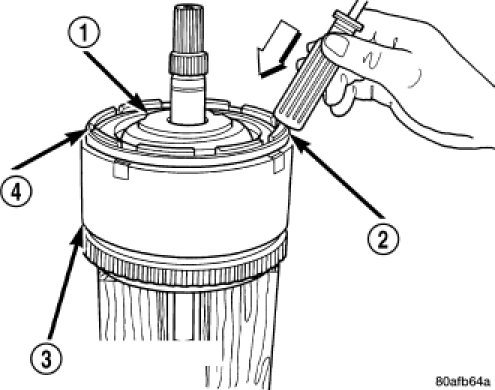 1
4
2
3
80afb64a