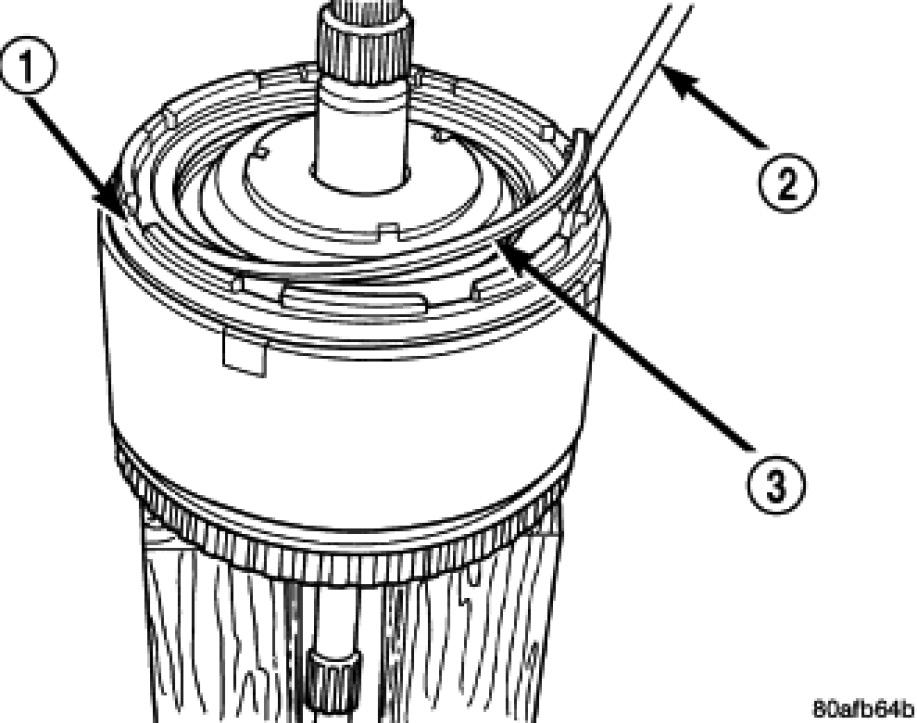 1
2
3
80afb64b