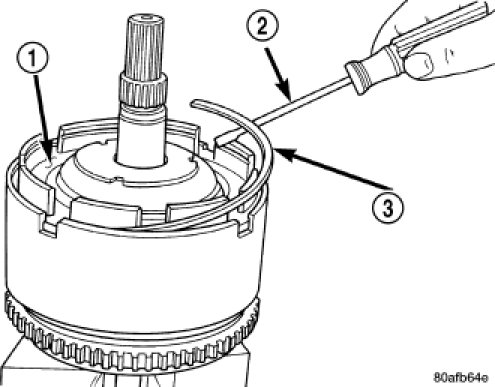 1
2
3
80afb64e