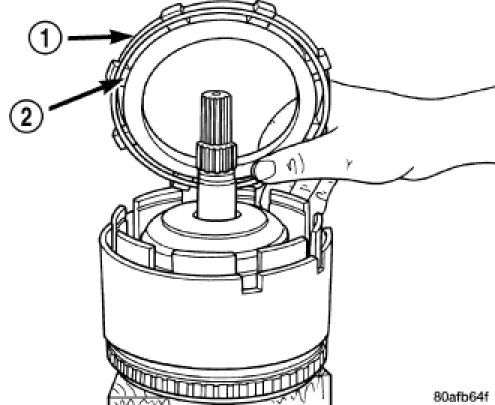 1
2
80afb64f