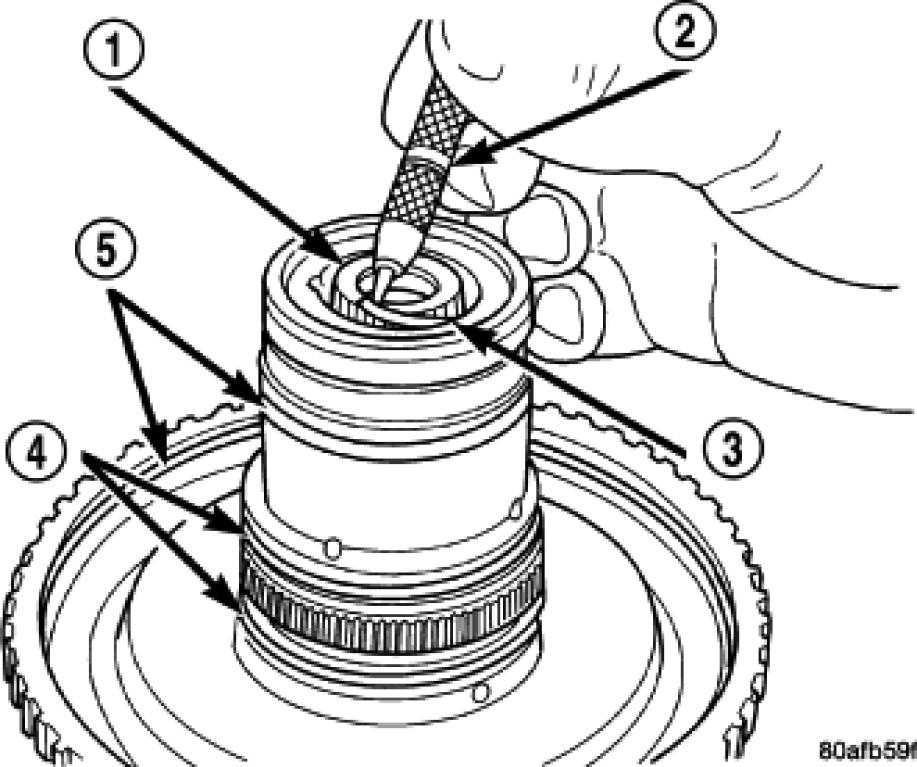 1
2
5
3
4
80afb59f