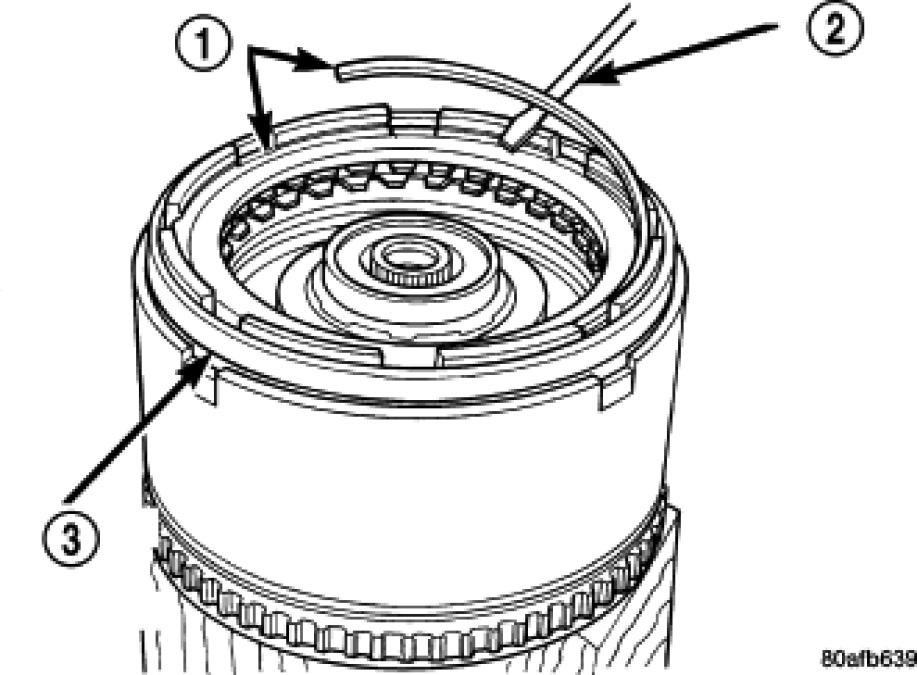 1
2
3
80afb639