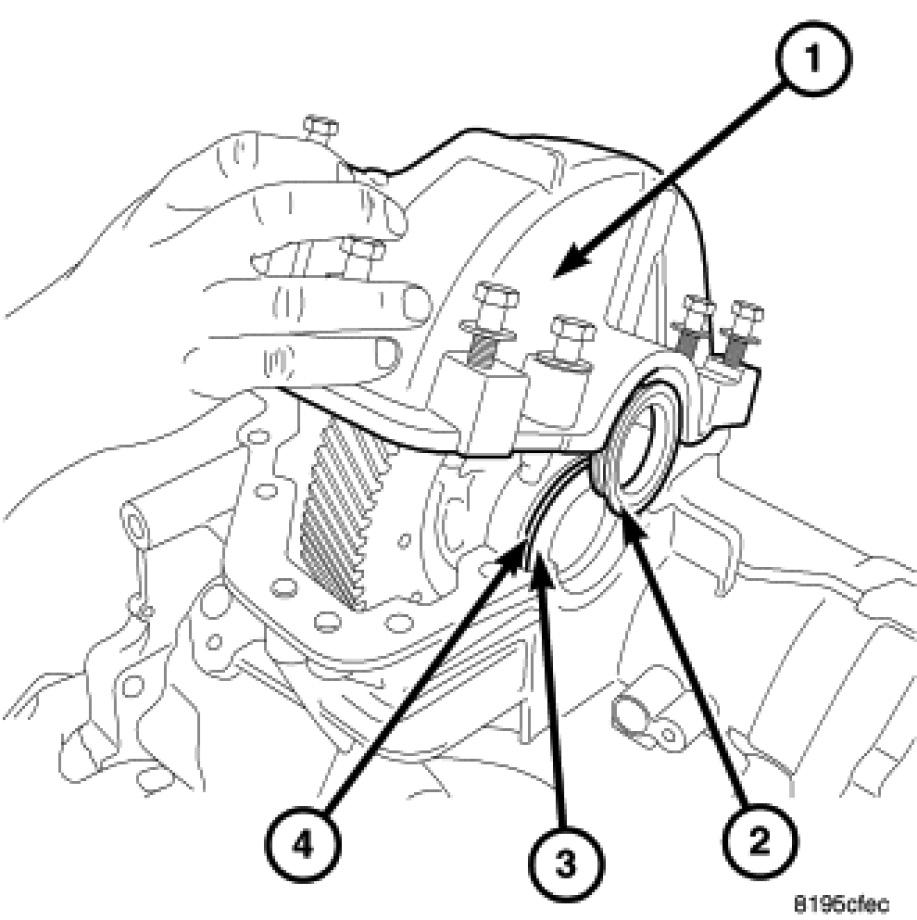 1
4
3
2
8195cfec