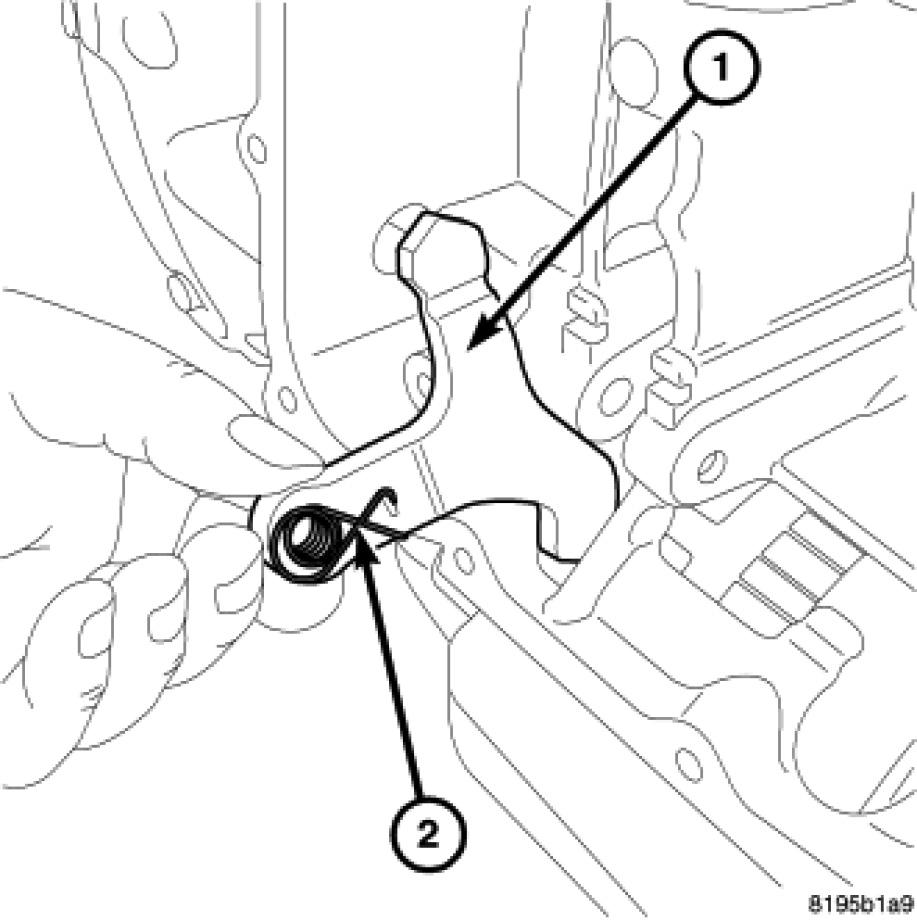 1

2

8195b1a9