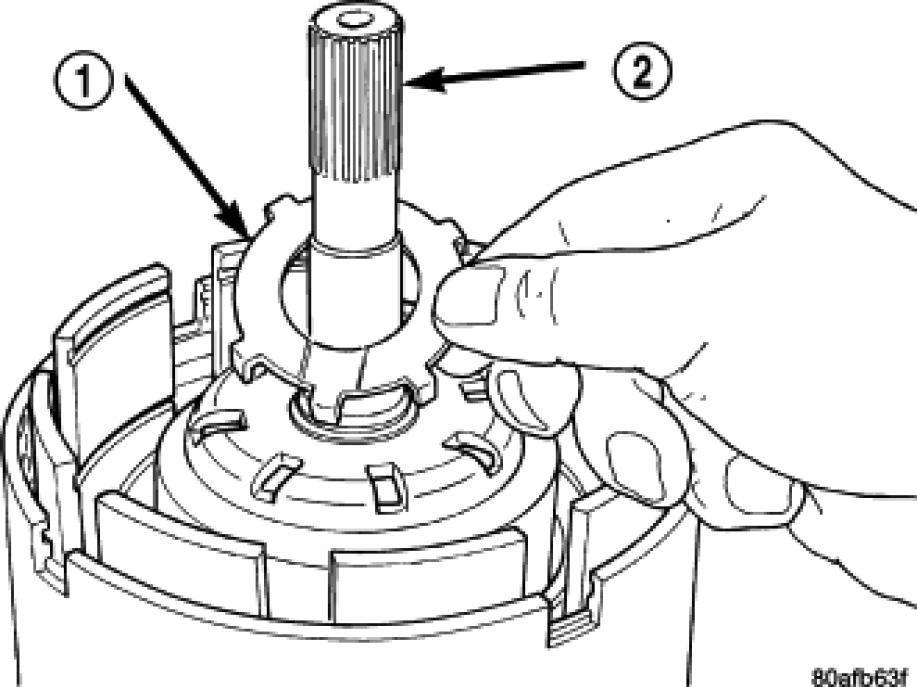 1
2
80afb63f