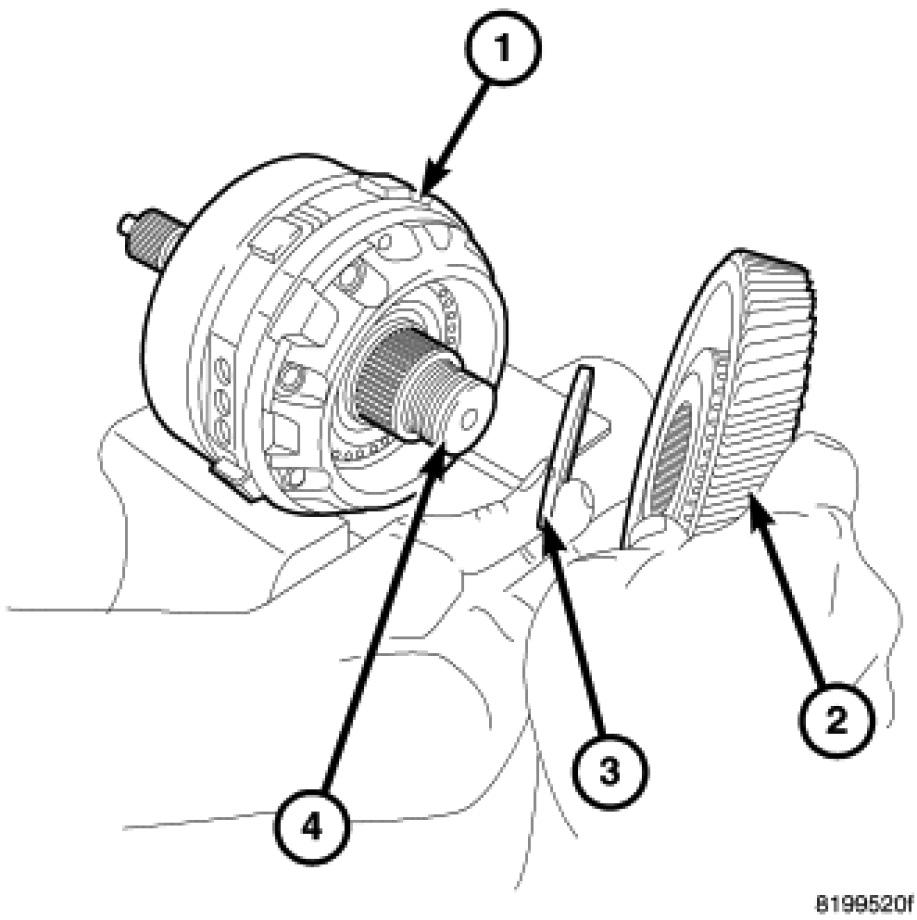 1

2

3

4

8199520f