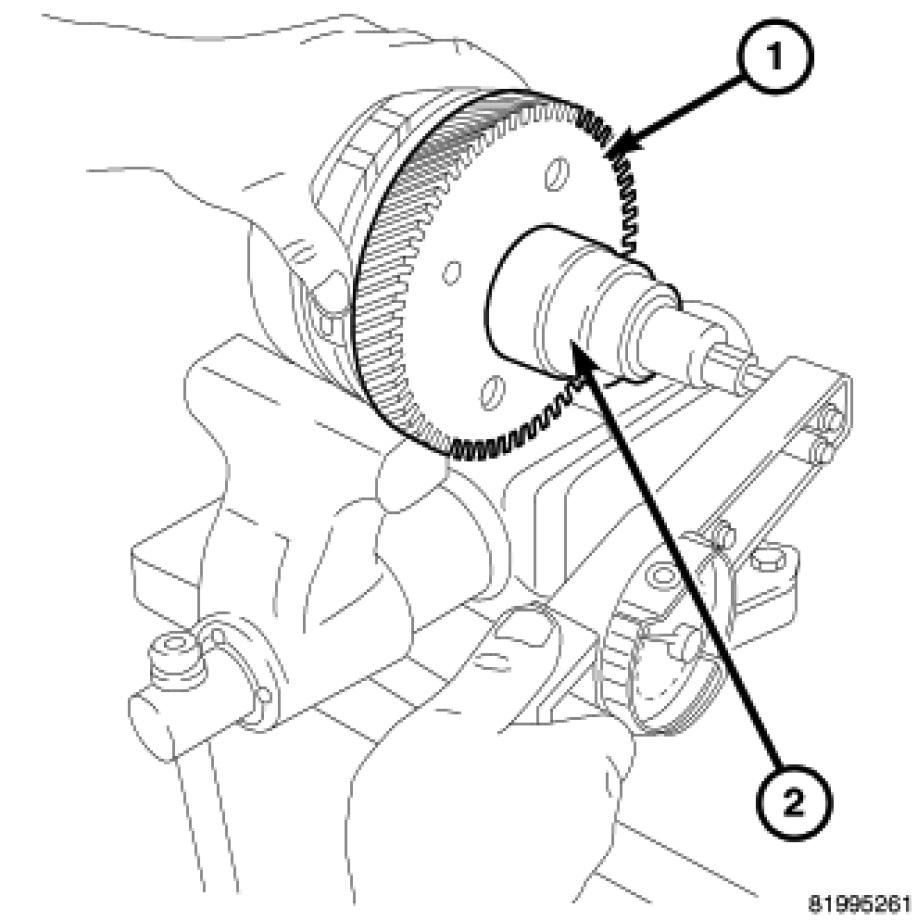 1

2

81995261