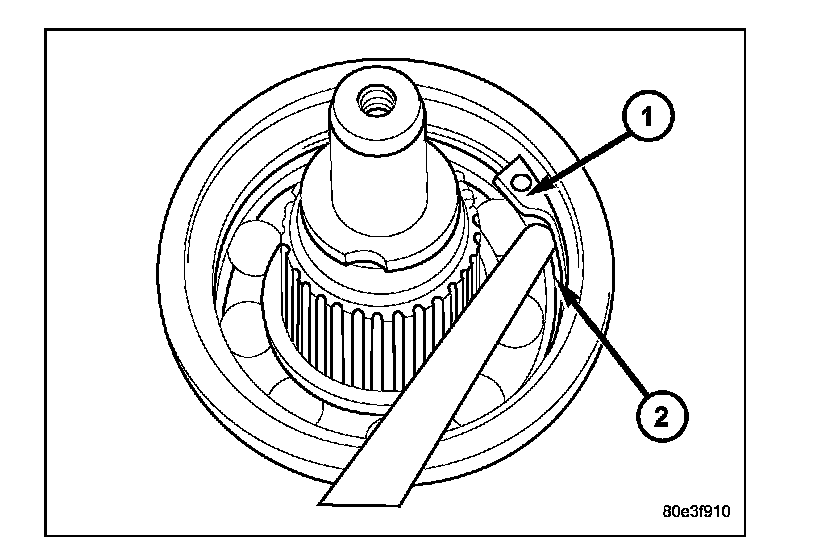 1

2

80e3f910