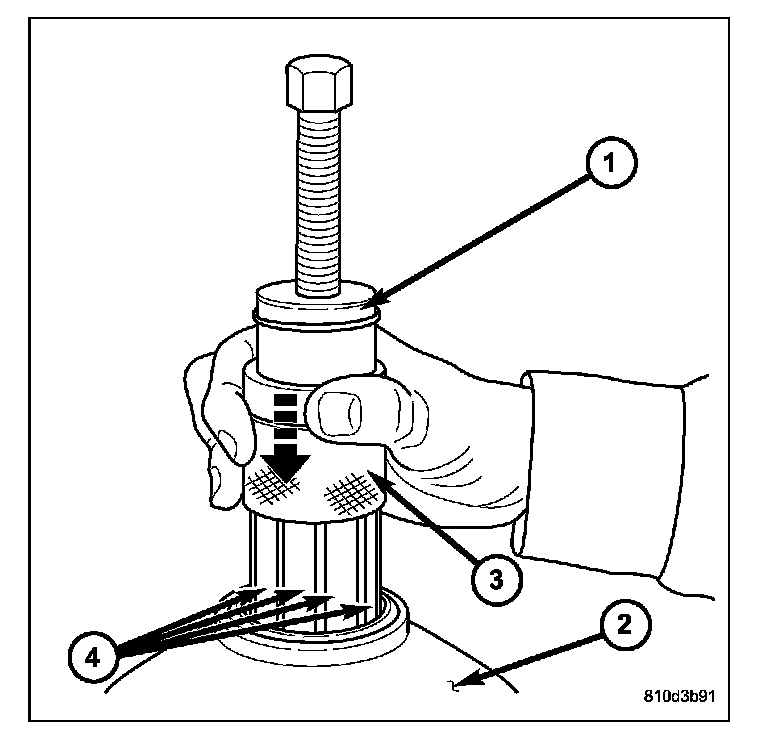 1
3
4
2
810d3b91