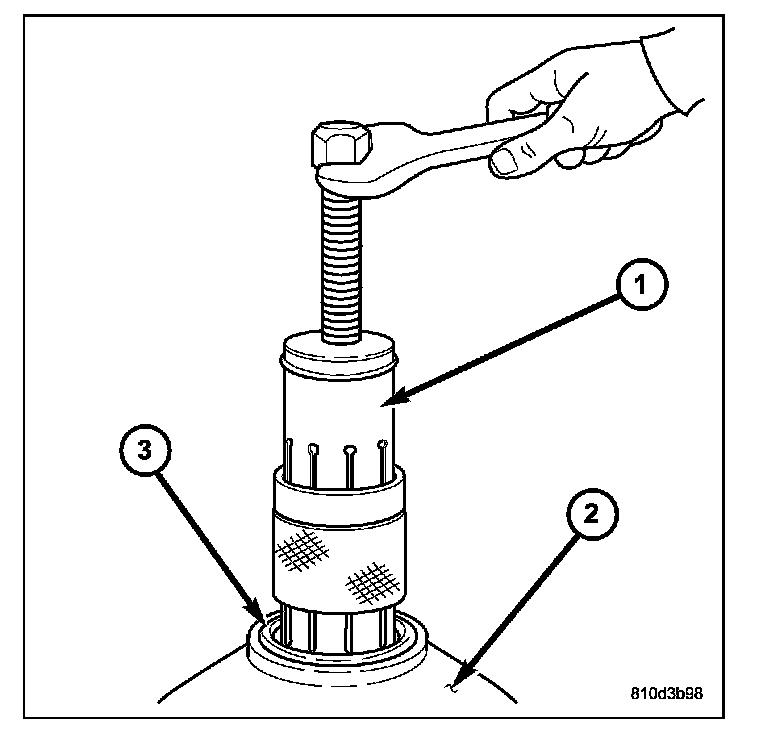 1
3
2
810d3b98