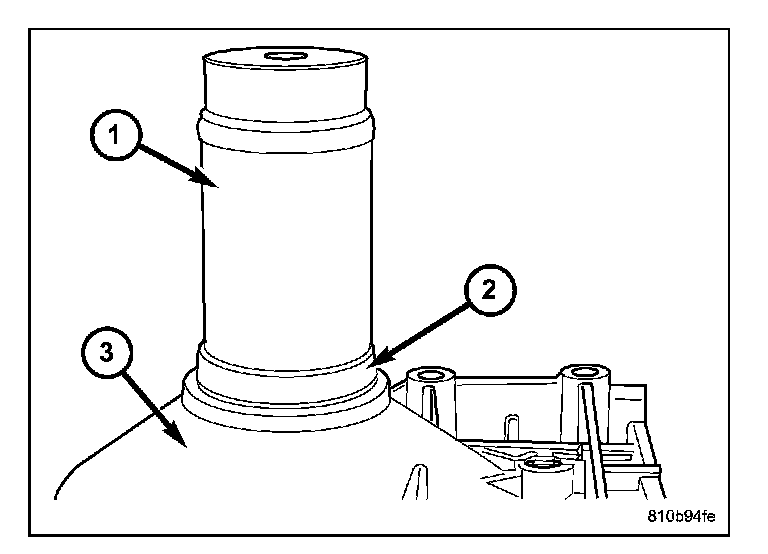 1
2
3
810b94fe