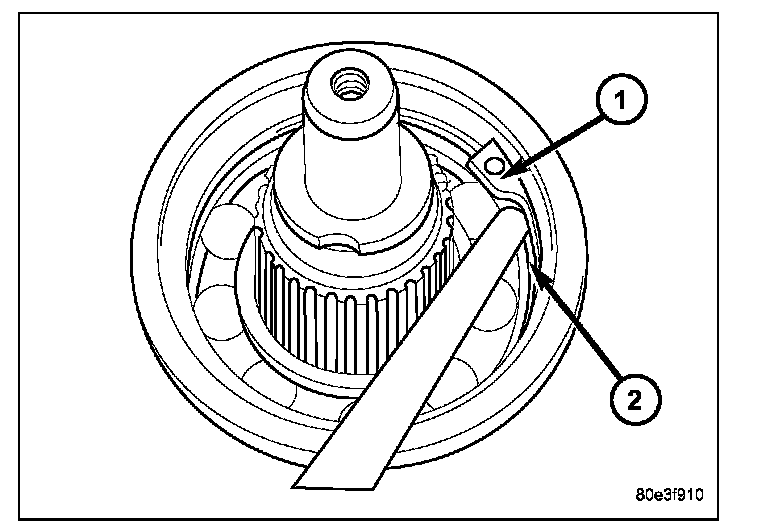 1
2
80e3f910