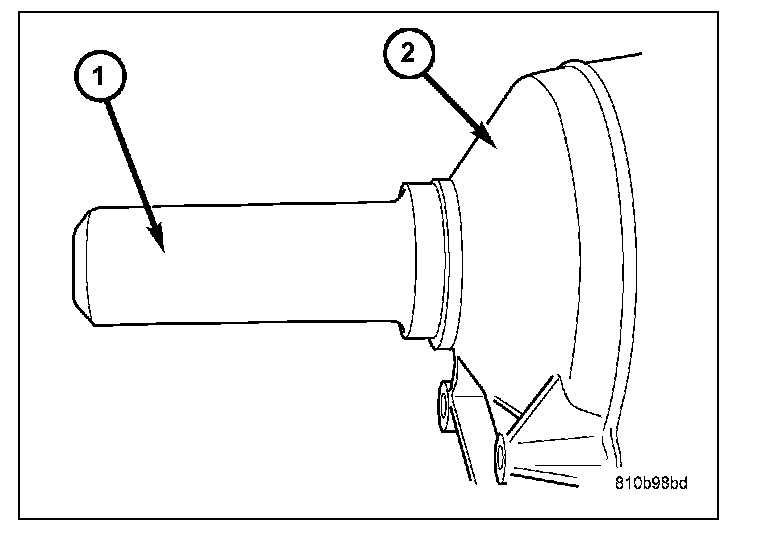 1
2
810b98bd