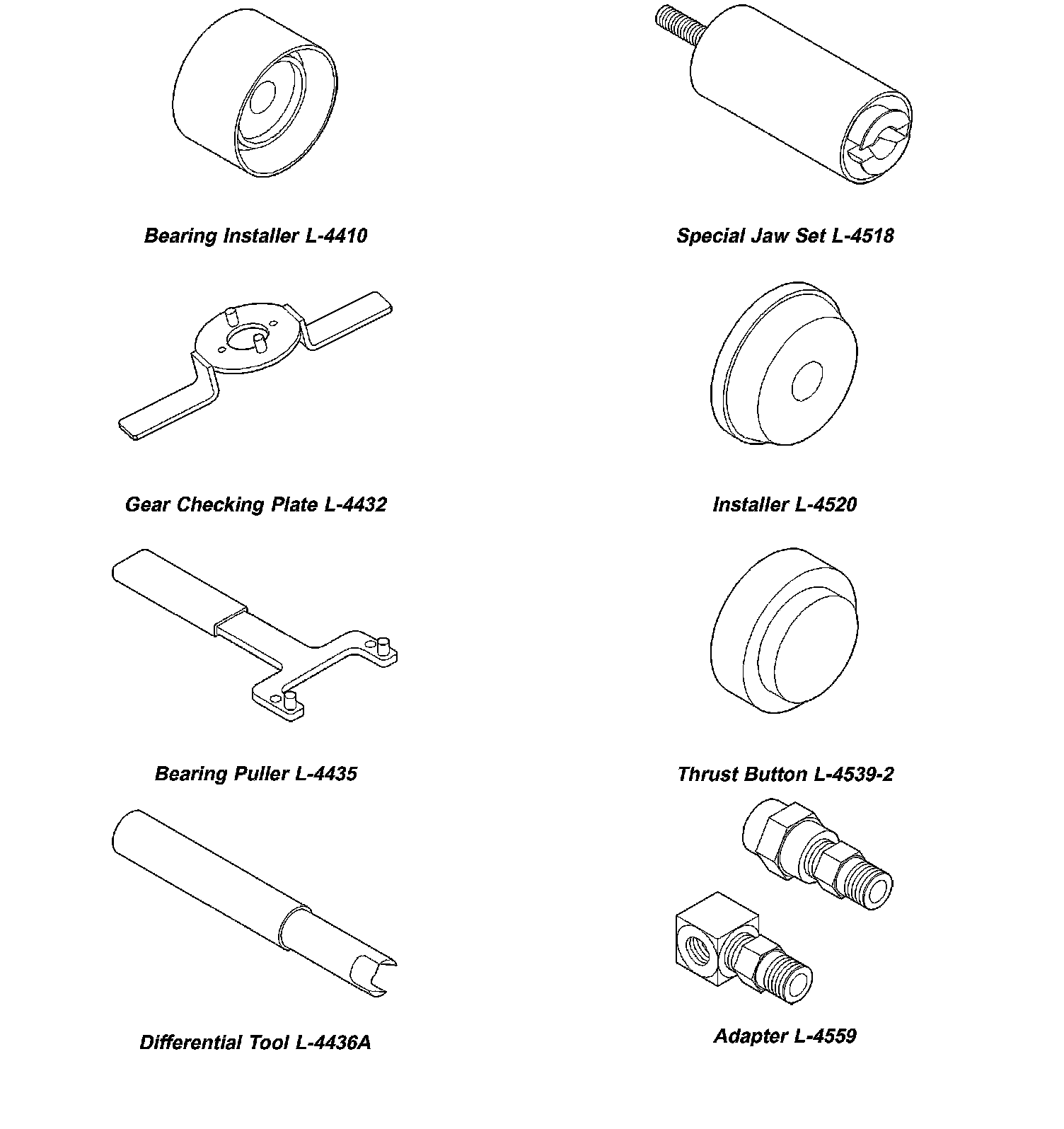 Bearing Installer L-4410

Gear Checking Plate L-4432

Bearing Puller L-4435

Differential Tool L-4436A

Special Jaw Set L-4518

Installer L-4520

Thrust Button L-4539-2

Adapter L-4559