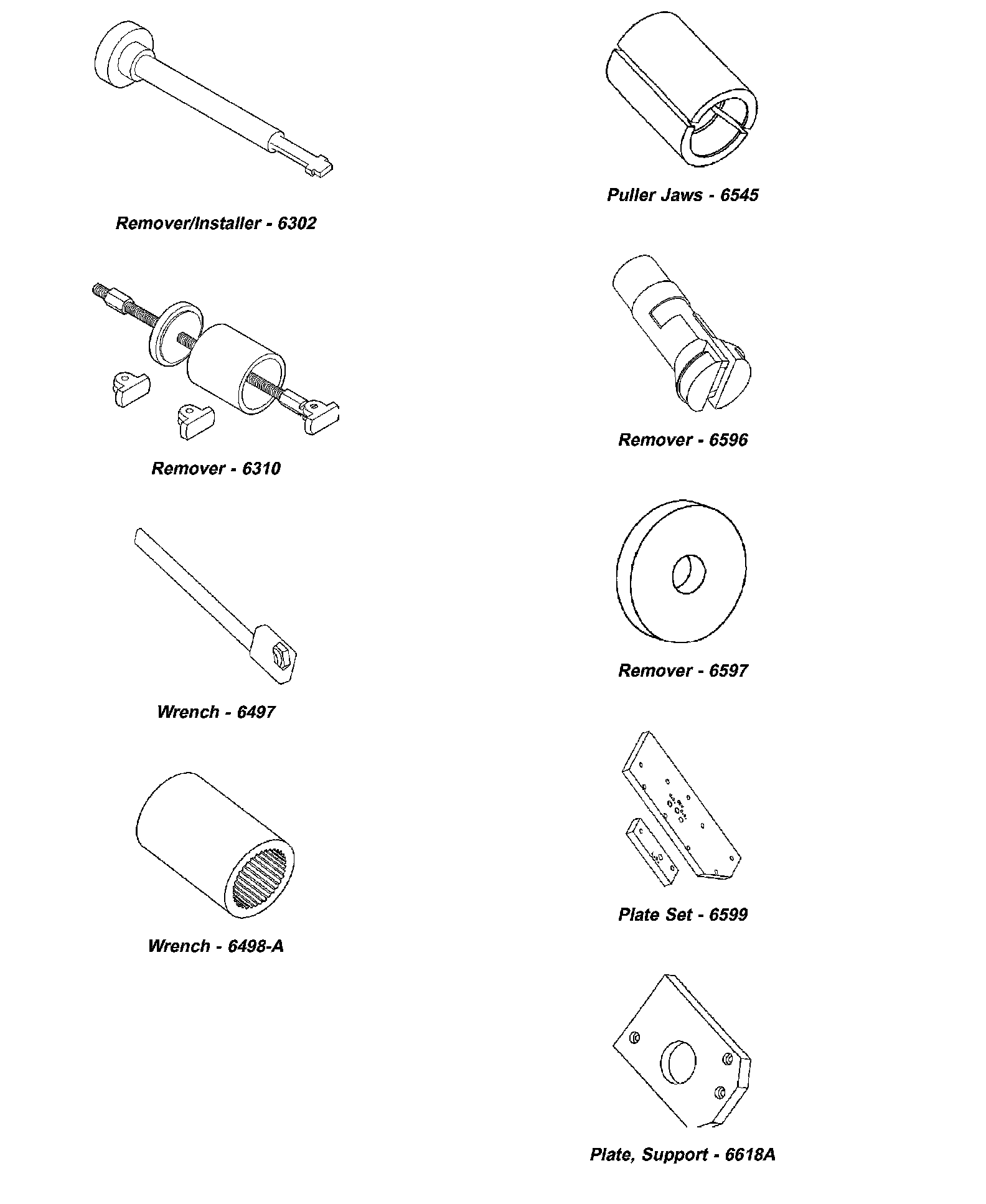 Remover/Installer - 6302

Remover - 6310

Wrench - 6497

Wrench - 6498-A

Puller Jaws - 6545

Remover - 6596

Remover - 6597

Plate Set - 6599

Plate, Support - 6618A