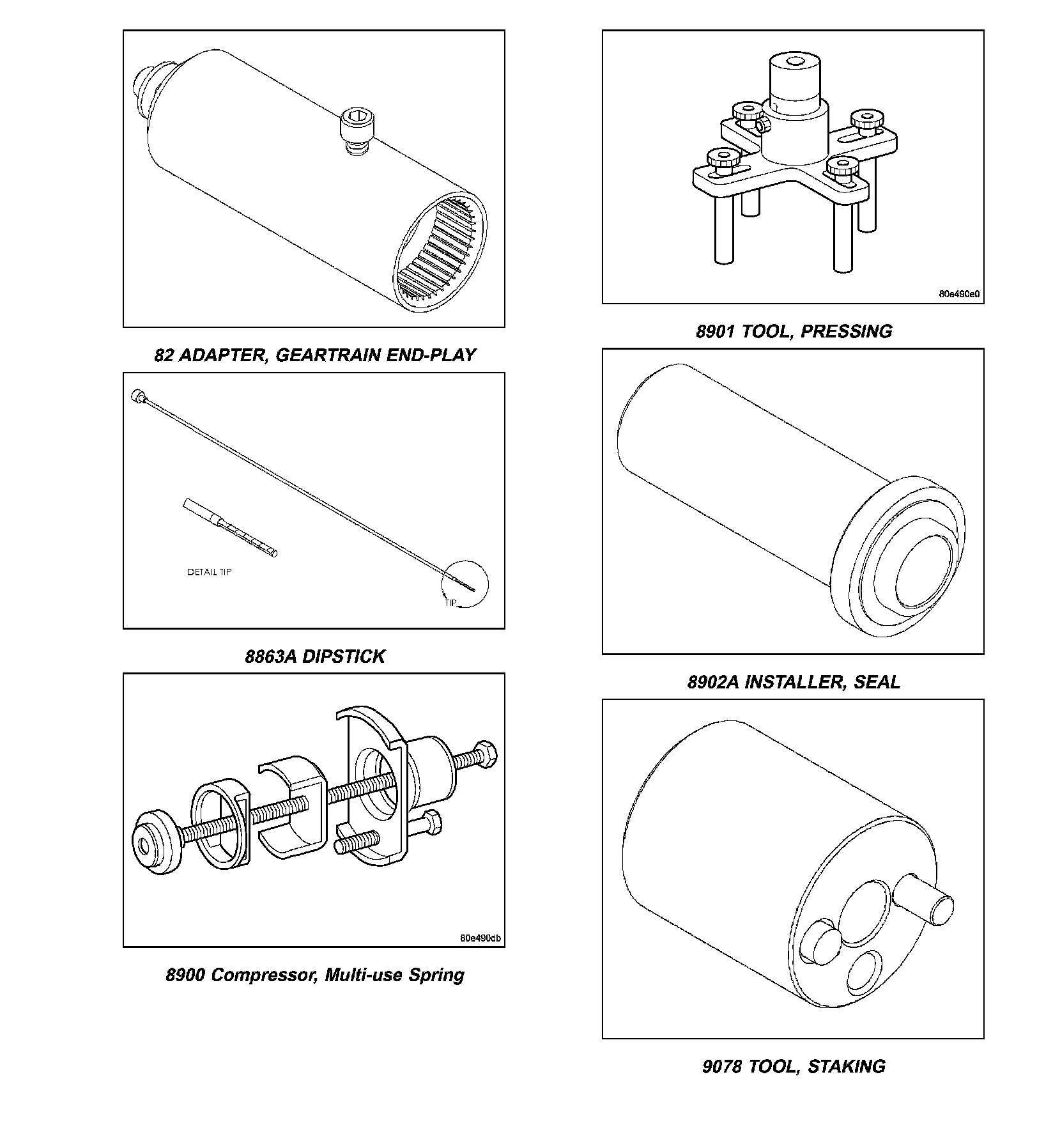 82 ADAPTER, GEARTRAIN END-PLAY

DETAIL TIP

TIP

8863A DIPSTICK

80e490db

8900 Compressor, Multi-use Spring

80e490e0

8901 TOOL, PRESSING

8902A INSTALLER, SEAL

9078 TOOL, STAKING