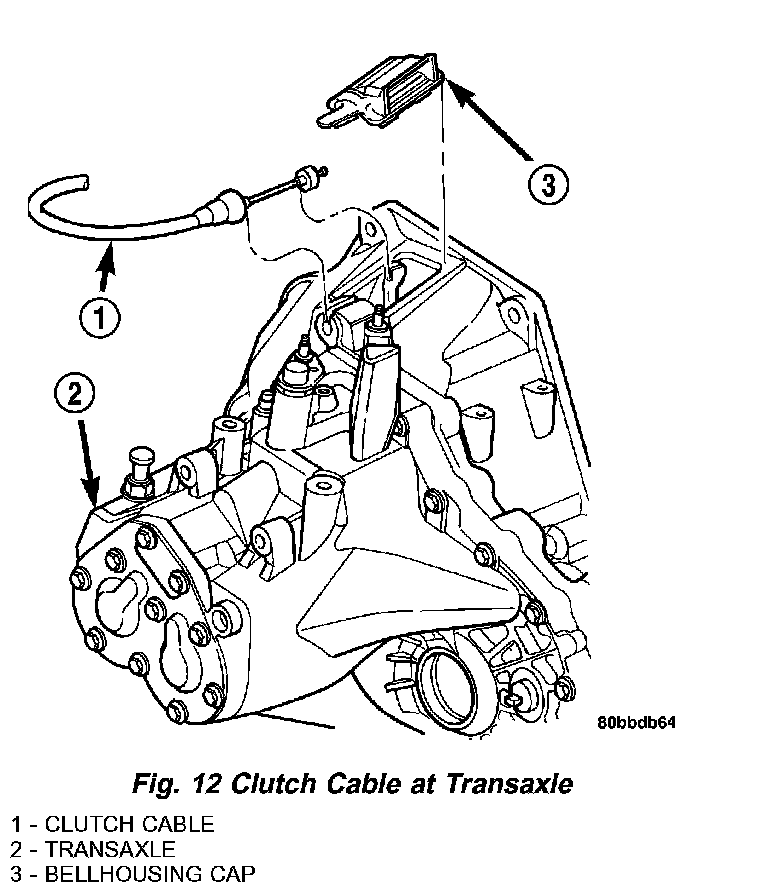 3

1

2

80bbdb64

Fig. 12 Clutch Cable at Transaxle

1 - CLUTCH CABLE
2 - TRANSAXLE
3 - BELLHOUSING CAP