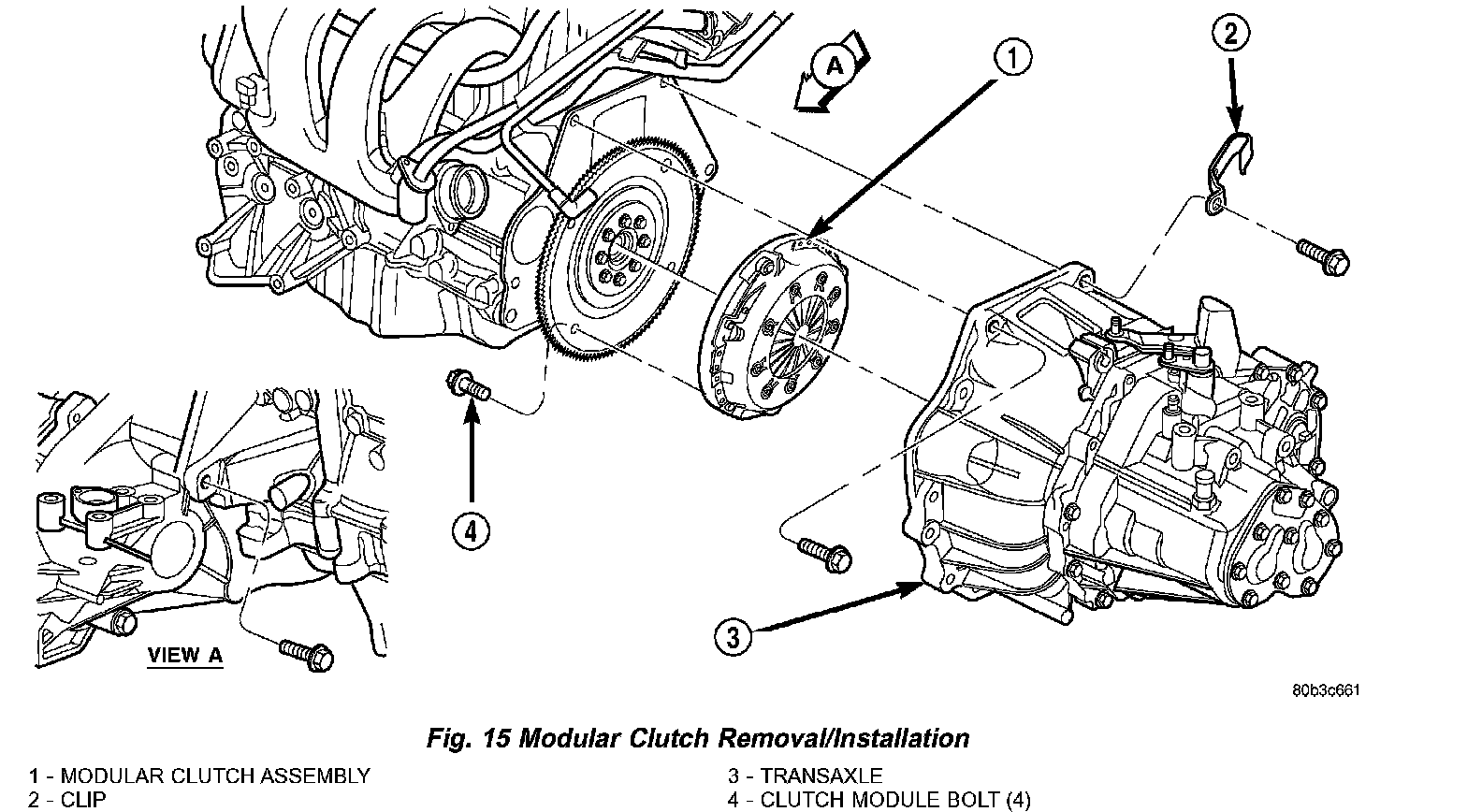 A

1

2

4

3

VIEW A

80b3c661

Fig. 15 Modular Clutch Removal/Installation

1 - MODULAR CLUTCH ASSEMBLY
2 - CLIP

3 - TRANSAXLE
4 - CLUTCH MODULE BOLT (4)