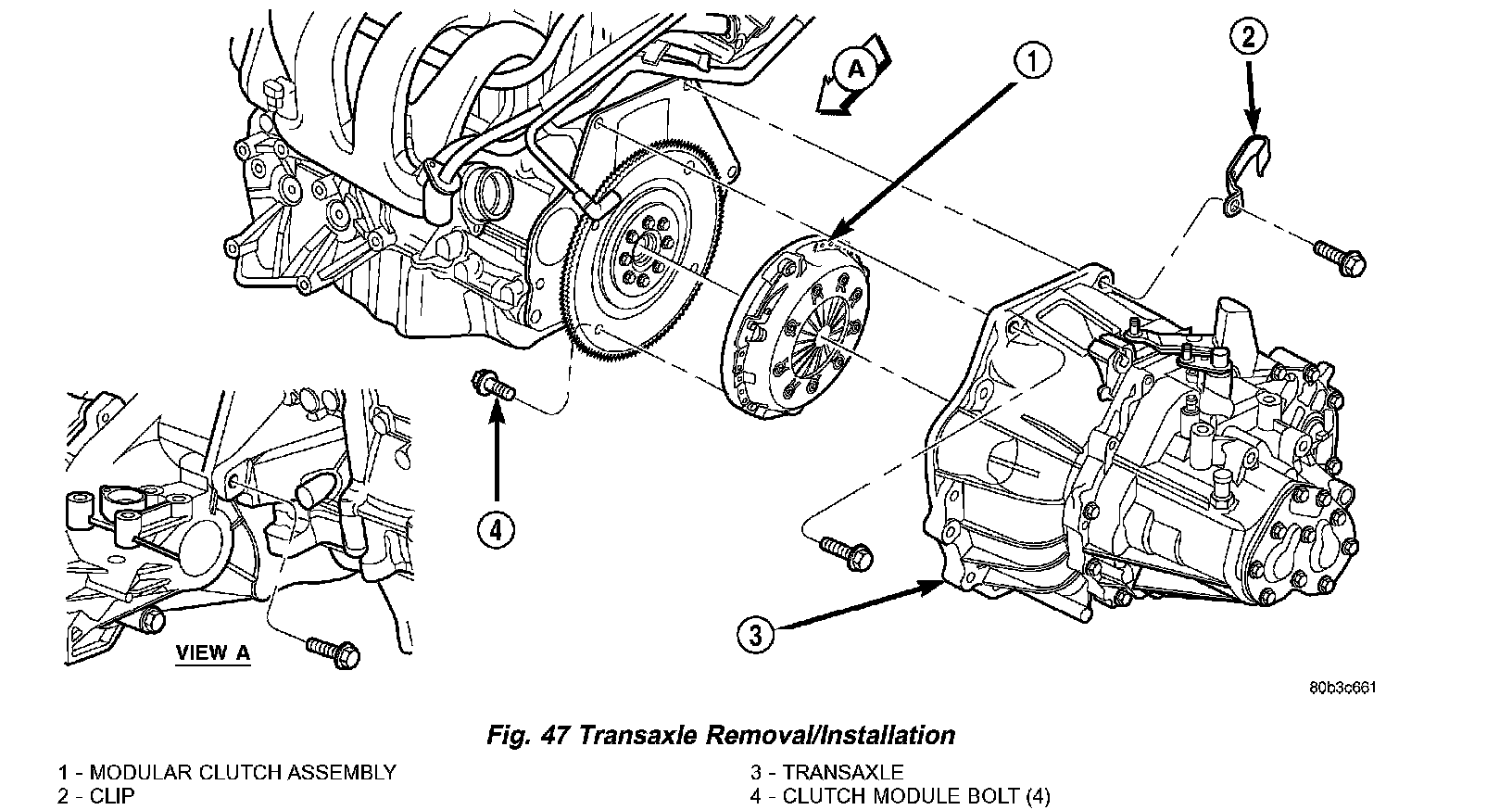 A

1

2

4

3

VIEW A

80b3c661

Fig. 47 Transaxle Removal/Installation

1 - MODULAR CLUTCH ASSEMBLY
2 - CLIP

3 - TRANSAXLE
4 - CLUTCH MODULE BOLT (4)