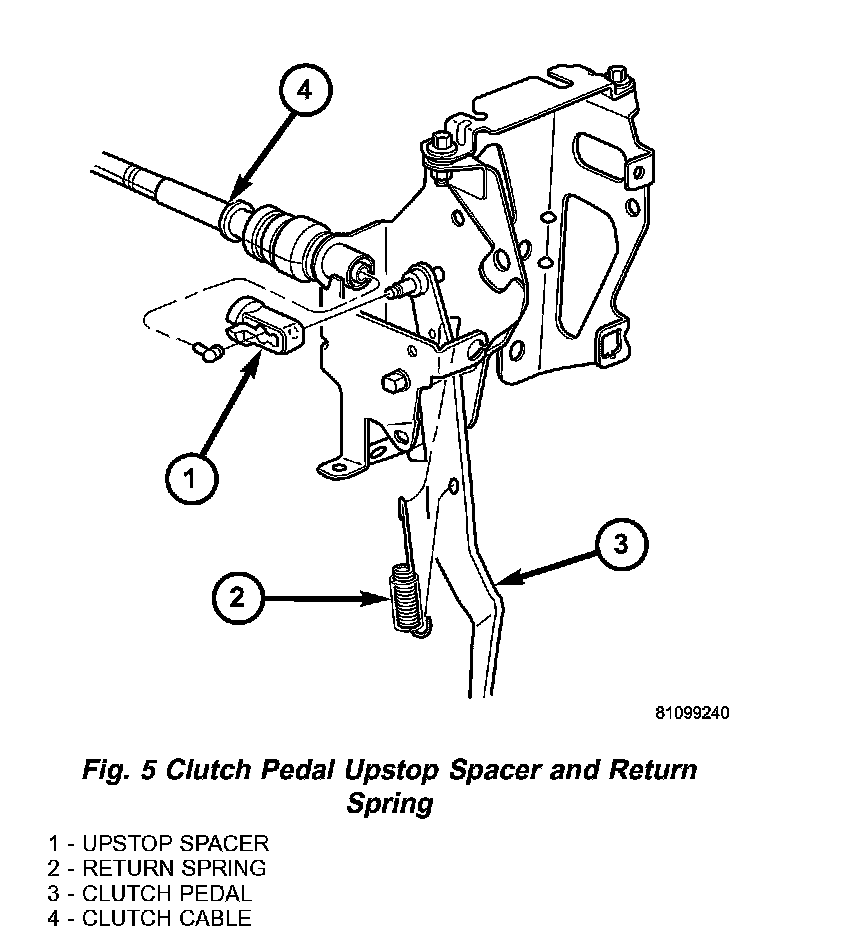 4

1

3

2

81099240

Fig. 5 Clutch Pedal Upstop Spacer and Return Spring

1 - UPSTOP SPACER
2 - RETURN SPRING
3 - CLUTCH PEDAL
4 - CLUTCH CABLE