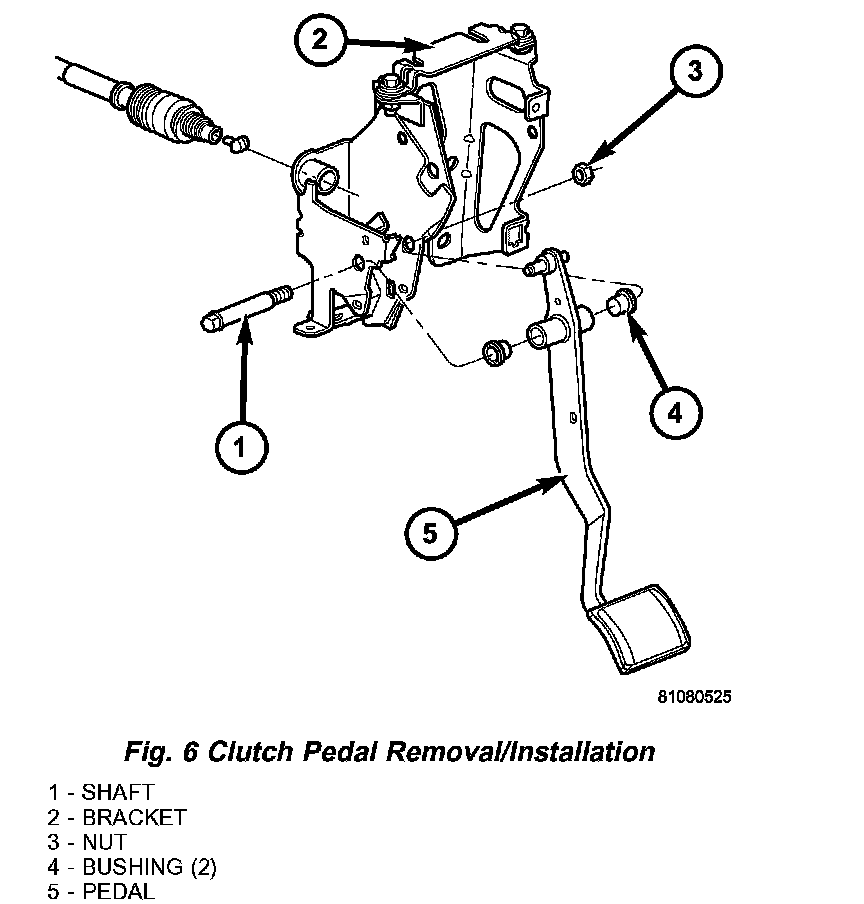 2

3

1

4

5

81080525

Fig. 6 Clutch Pedal Removal/Installation

1 - SHAFT
2 - BRACKET
3 - NUT
4 - BUSHING (2)
5 - PEDAL