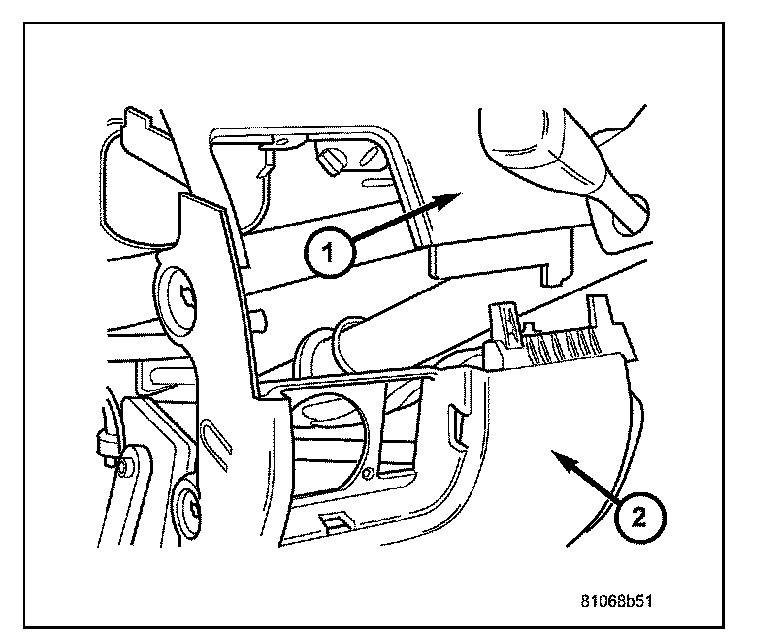 1

2

81068b51