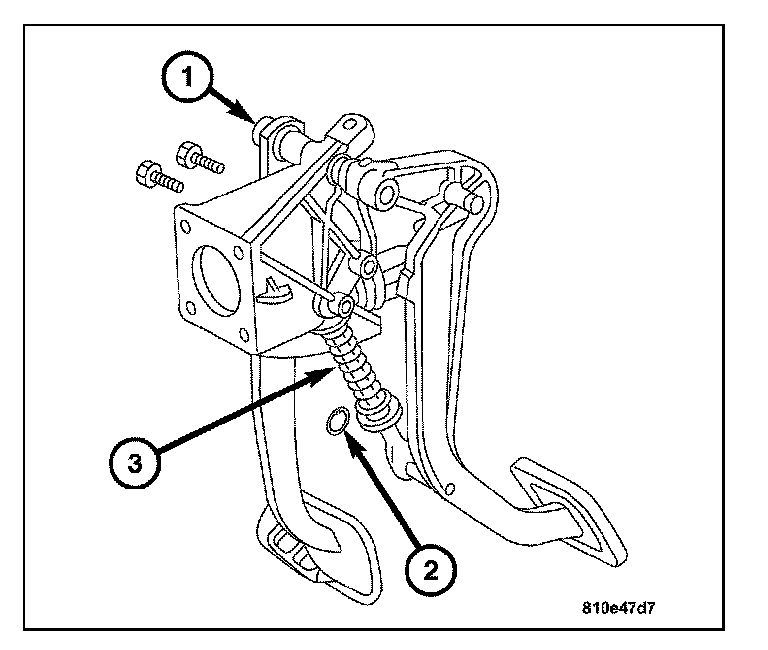 1
3
2
810e47d7