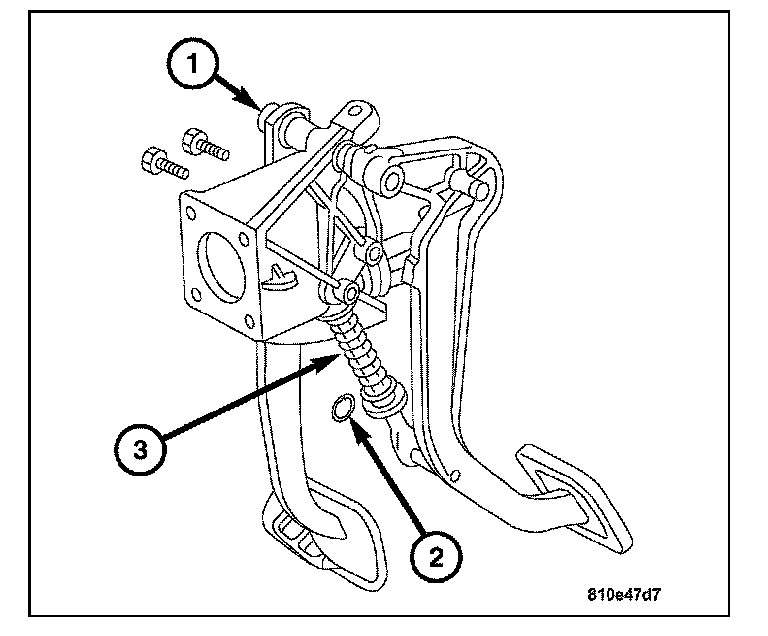 1

3

2

810e47d7