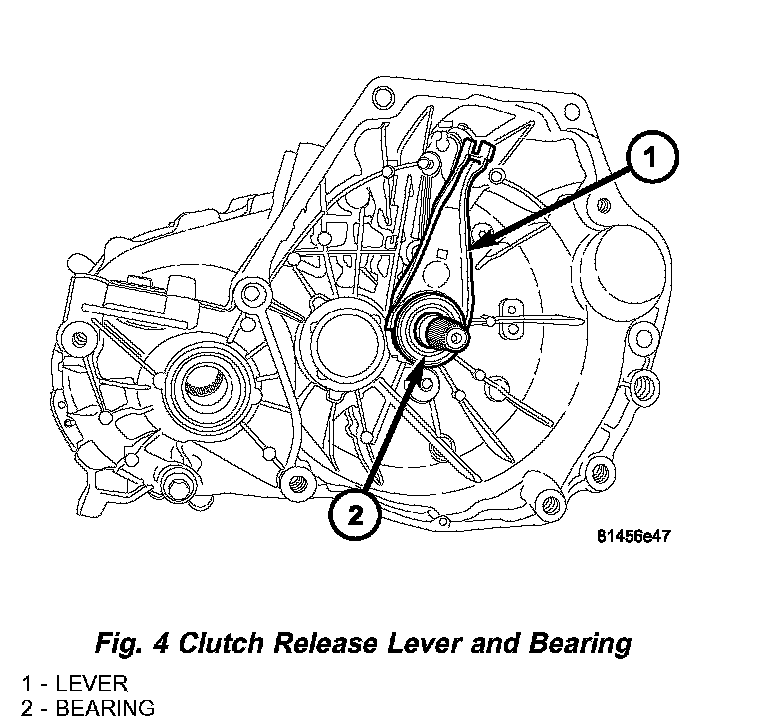 1

2

81456e47

Fig. 4 Clutch Release Lever and Bearing

1 - LEVER
2 - BEARING