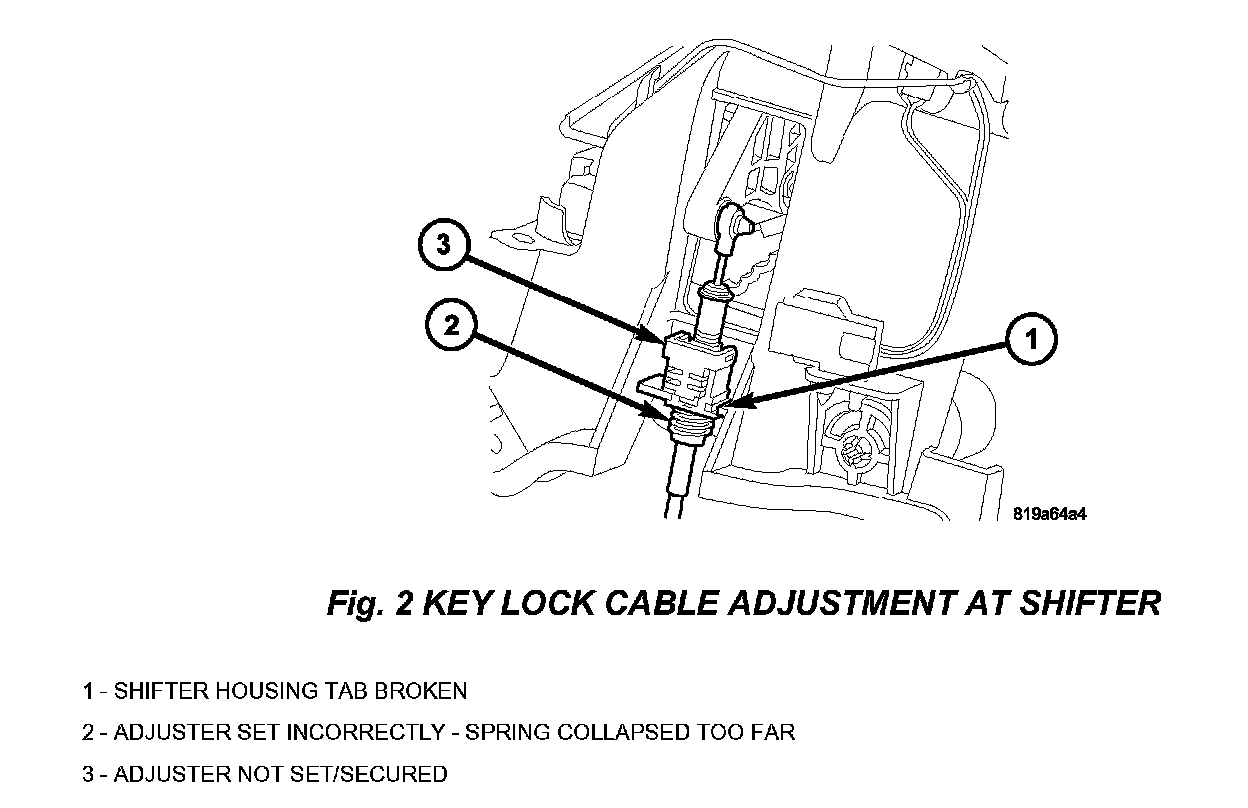 3

2

1

819a64a4

Fig. 2 KEY LOCK CABLE ADJUSTMENT AT SHIFTER

1 - SHIFTER HOUSING TAB BROKEN

2 - ADJUSTER SET INCORRECTLY - SPRING COLLAPSED TOO FAR

3 - ADJUSTER NOT SET/SECURED