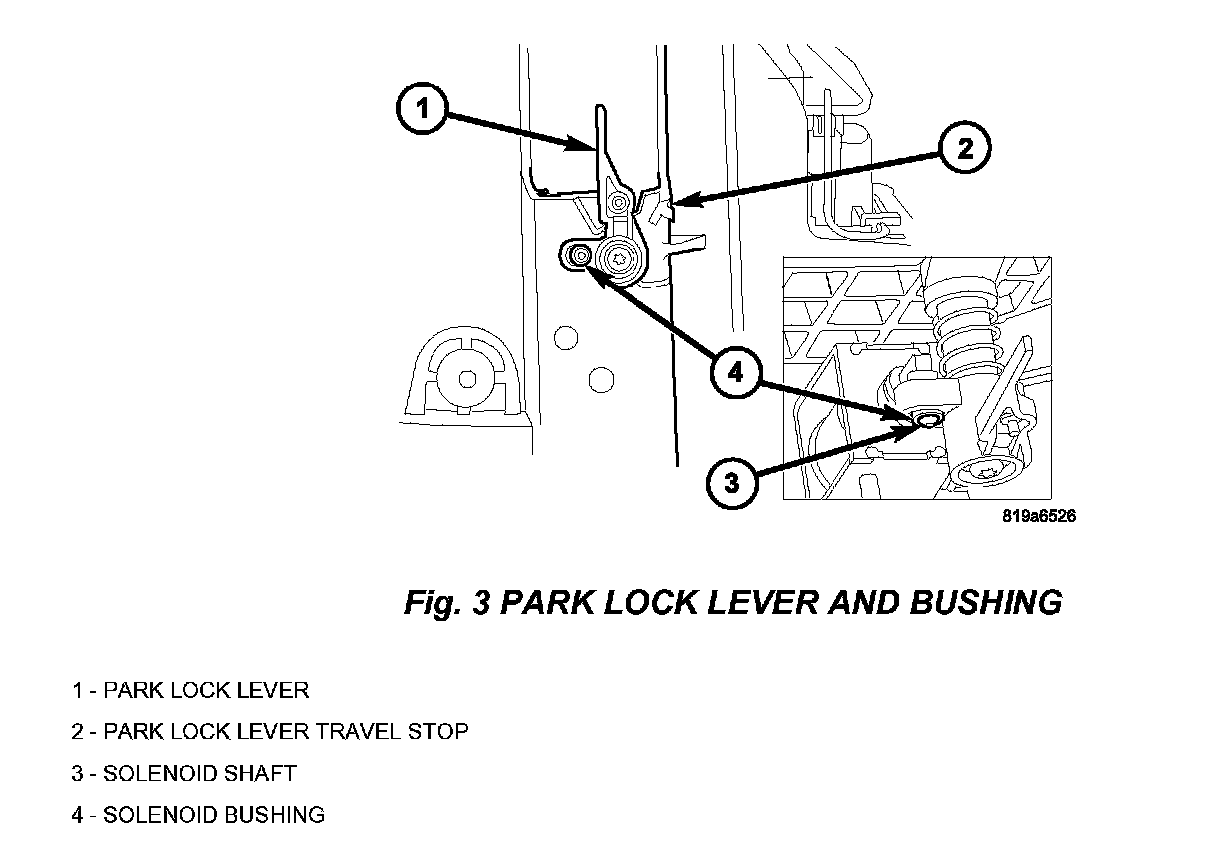 1

2

4

3

819a6526

Fig. 3 PARK LOCK LEVER AND BUSHING

1 - PARK LOCK LEVER
2 - PARK LOCK LEVER TRAVEL STOP
3 - SOLENOID SHAFT
4 - SOLENOID BUSHING