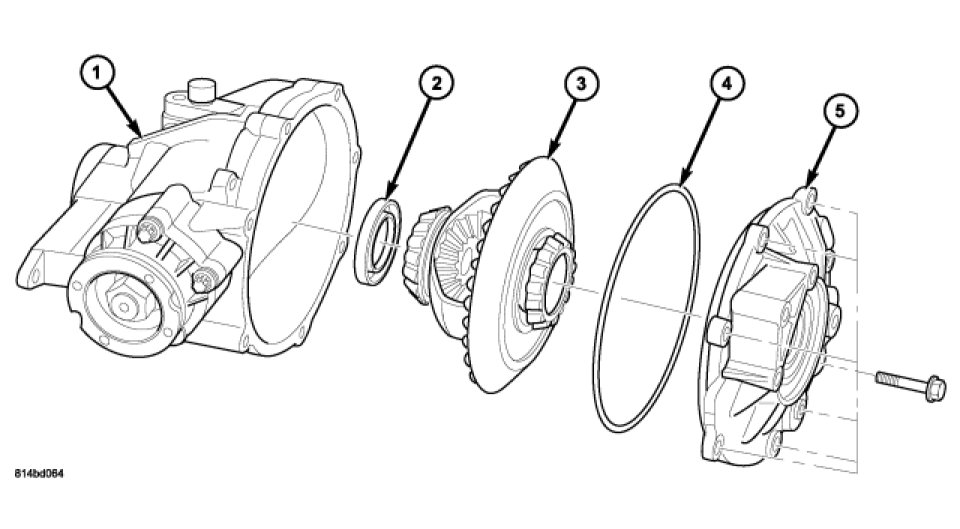 1
2
3
4
5
814bd064