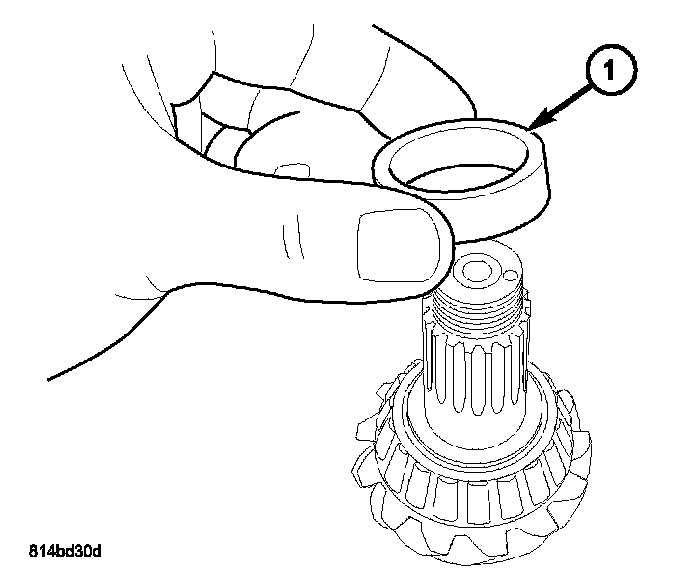 1

814bd30d