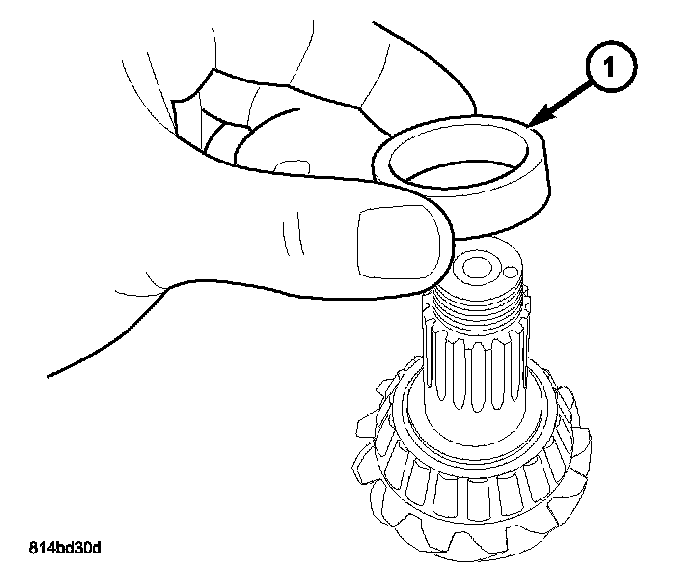 1

814bd30d