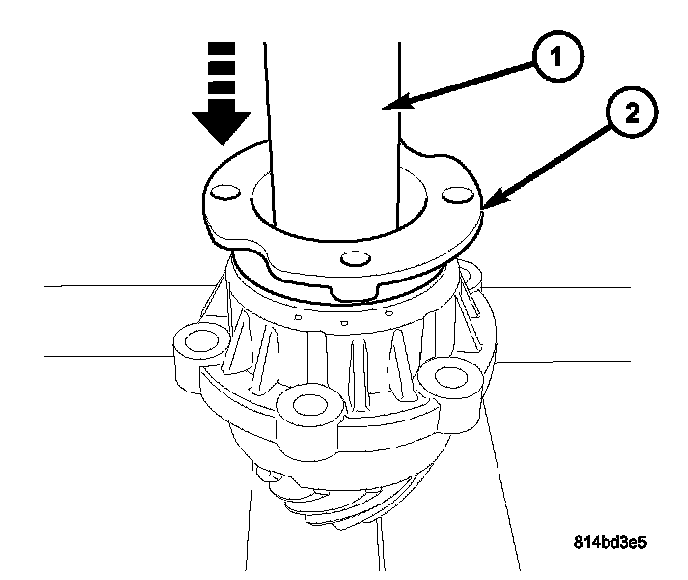 1
2
814bd3e5