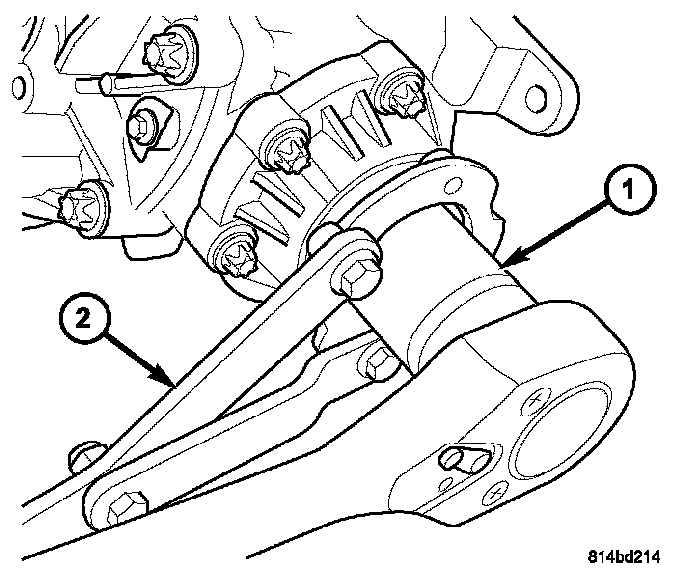 1

2

814bd214